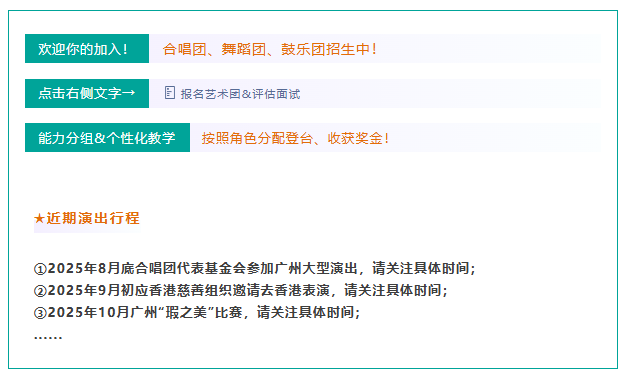 欢迎你的加入！ 合唱团、舞蹈团、鼓乐团招生中！

点击右侧文字→ 报名艺术团&评估面试

能力分组&个性化教学 按照角色分配登台、收获奖金！

★近期演出行程

①2025年8月底合唱团代表基金会参加广州大型演出，请关注具体时间；
②2025年9月初应香港慈善组织邀请去香港表演，请关注具体时间；
③2025年10月广州“瑕之美”比赛，请关注具体时间；
……